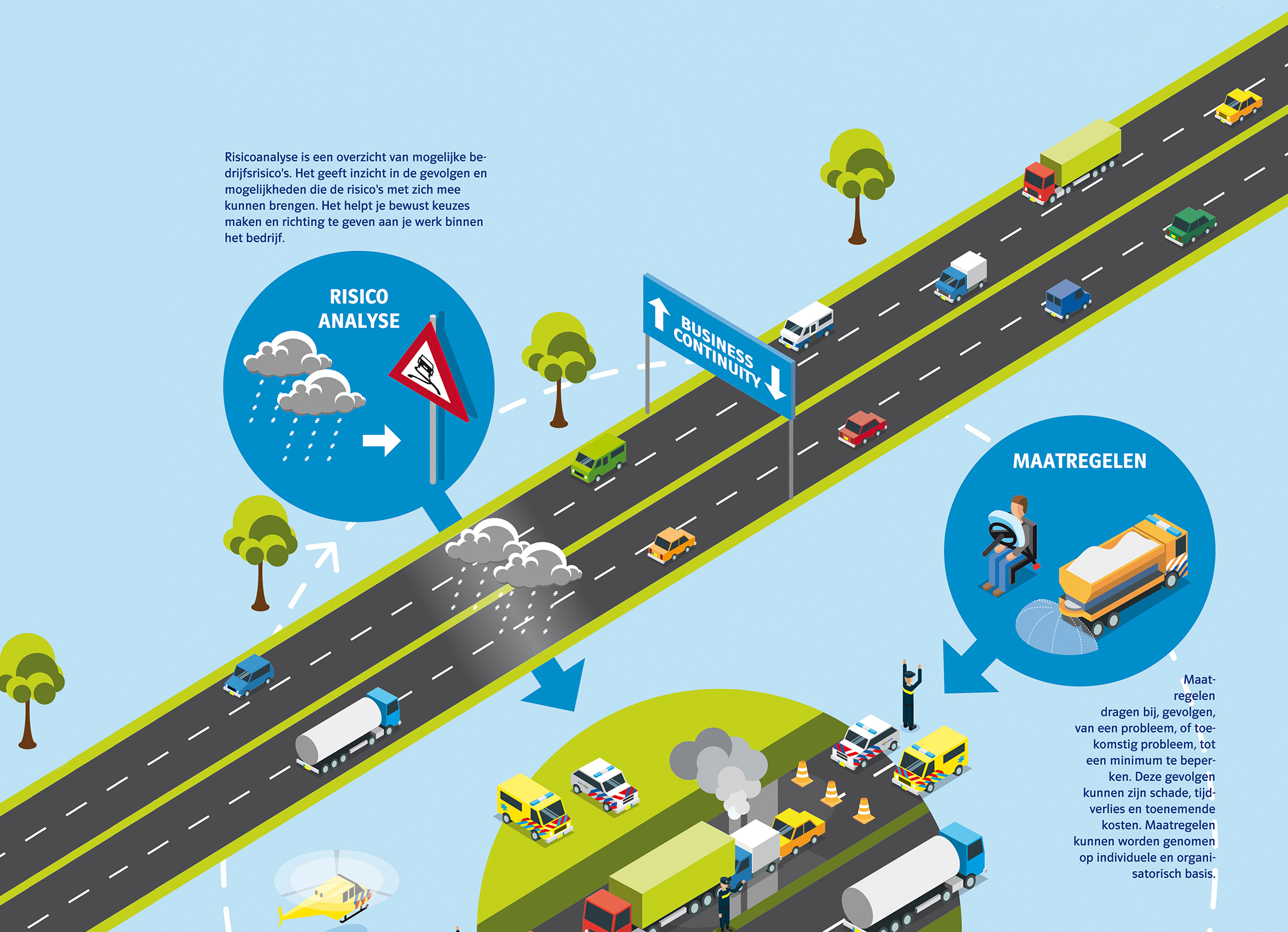 Risicoanalyse is een overzicht van mogelijke bedrijfsrisico's. Het geeft inzicht in de gevolgen en mogelijkheden die de risico's met zich mee kunnen brengen. Het helpt je bewust keuzes maken en richting te geven aan je werk binnen het bedrijf.

RISICO ANALYSE

BUSINESS CONTINUITY

MAATREGELEN

Maatregelen dragen bij, gevolgen, van een probleem, of toekomstig probleem, tot een minimum te beperken. Deze gevolgen kunnen zijn schade, tijdverlies en toenemende kosten. Maatregelen kunnen worden genomen op individuele en organisatorisch basis.